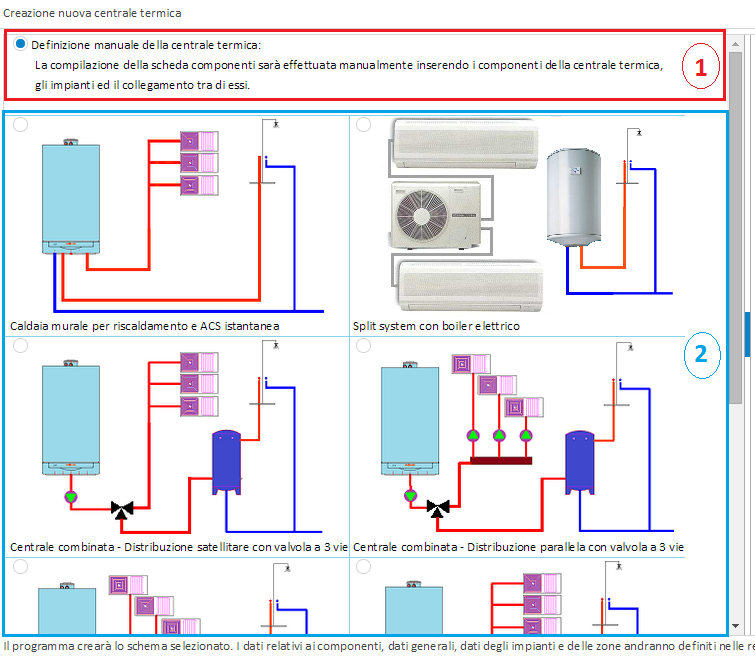 Creazione nuova centrale termica

Definizione manuale della centrale termica:
La compilazione della scheda componenti sarà effettuata manualmente inserendo i componenti della centrale termica, gli impianti ed il collegamento tra di essi.

1

Caldaia murale per riscaldamento e ACS istantanea

Split system con boiler elettrico

2

Centrale combinata - Distribuzione satellitare con valvola a 3 vie

Centrale combinata - Distribuzione parallela con valvola a 3 vie

Il programma creerà lo schema selezionato. I dati relativi ai componenti, dati generali, dati degli impianti e delle zone andranno definiti nelle re